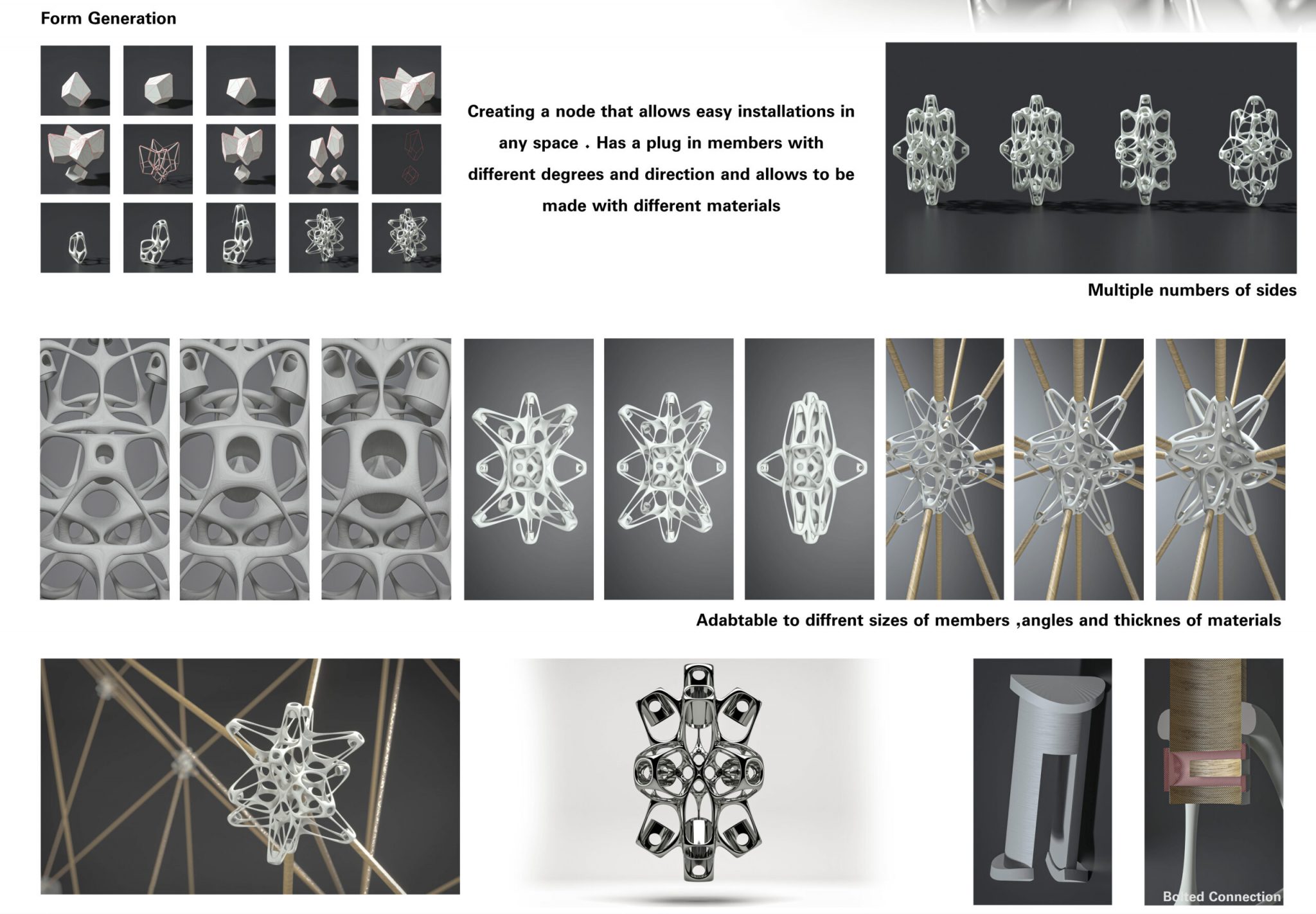 Form Generation

Creating a node that allows easy installations in any space . Has a plug in members with different degrees and direction and allows to be made with different materials

Multiple numbers of sides

Adabtable to diffrent sizes of members ,angles and thicknes of materials

Bolted Connection