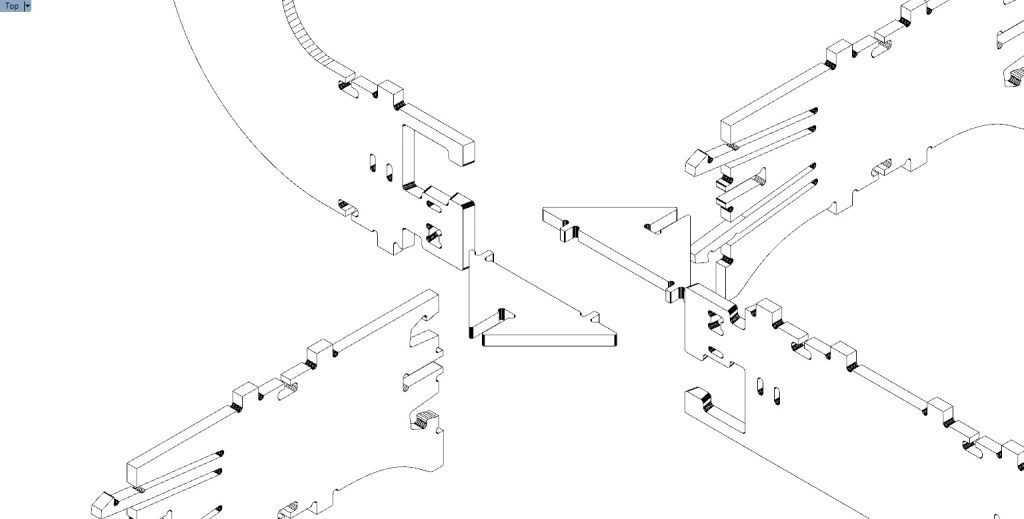 Top