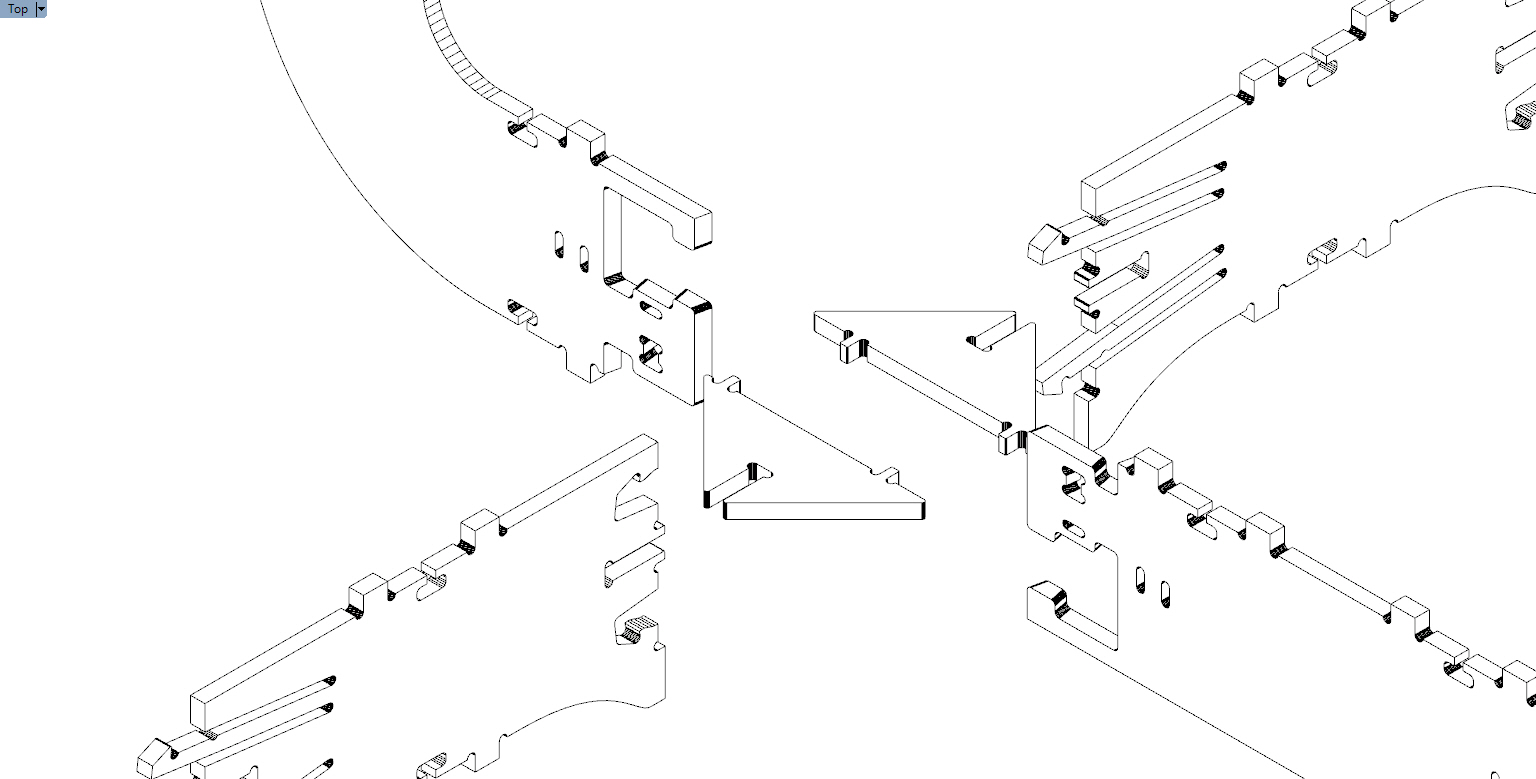 Top