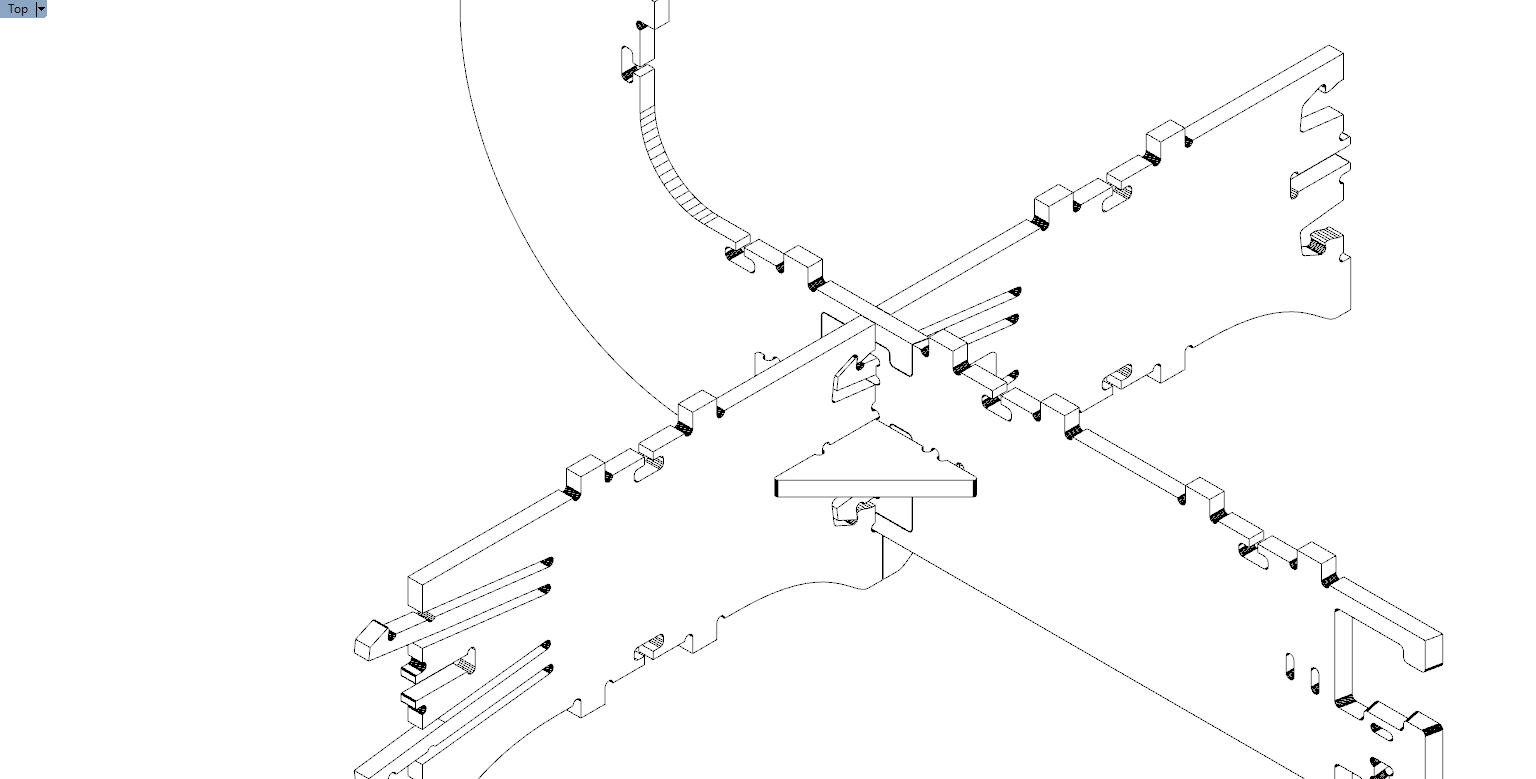 Top