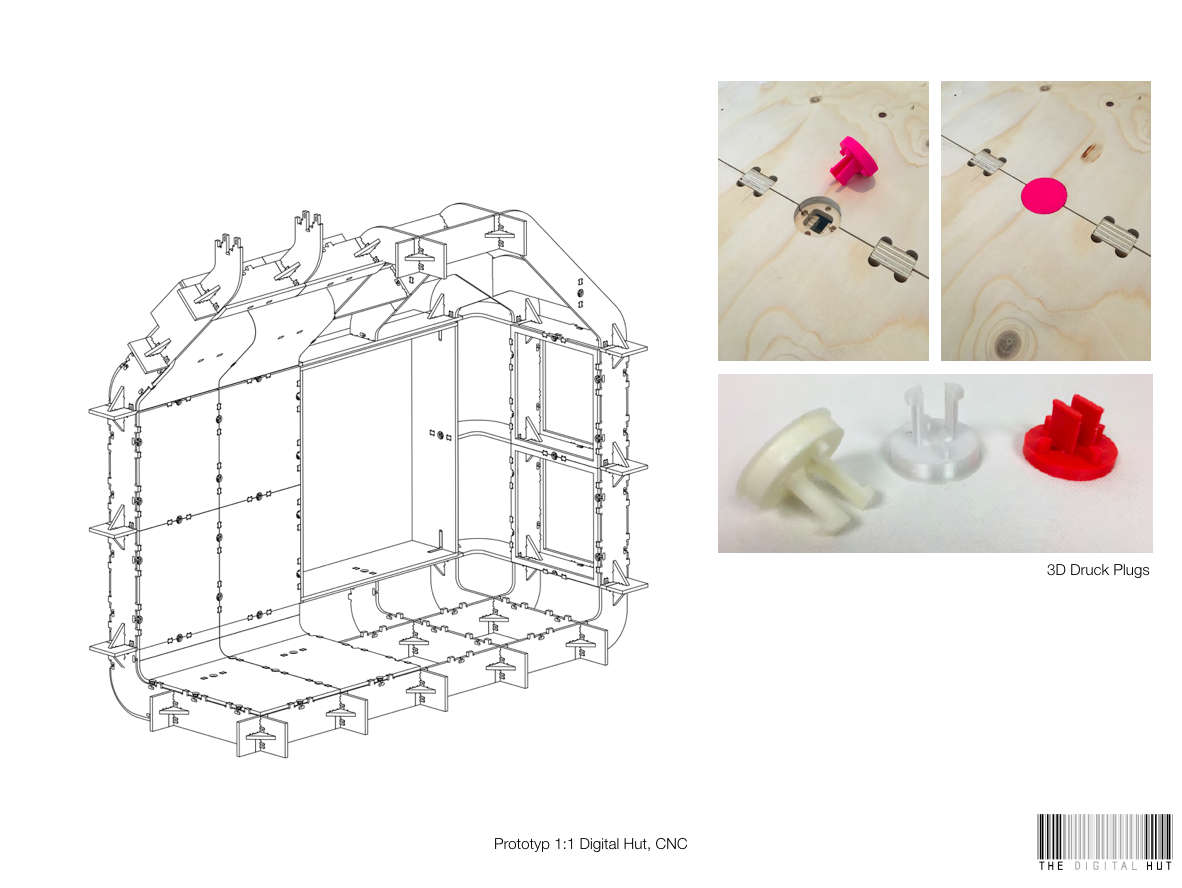 3D Druck Plugs

Prototyp 1:1 Digital Hut, CNC

THE DIGITAL HUT