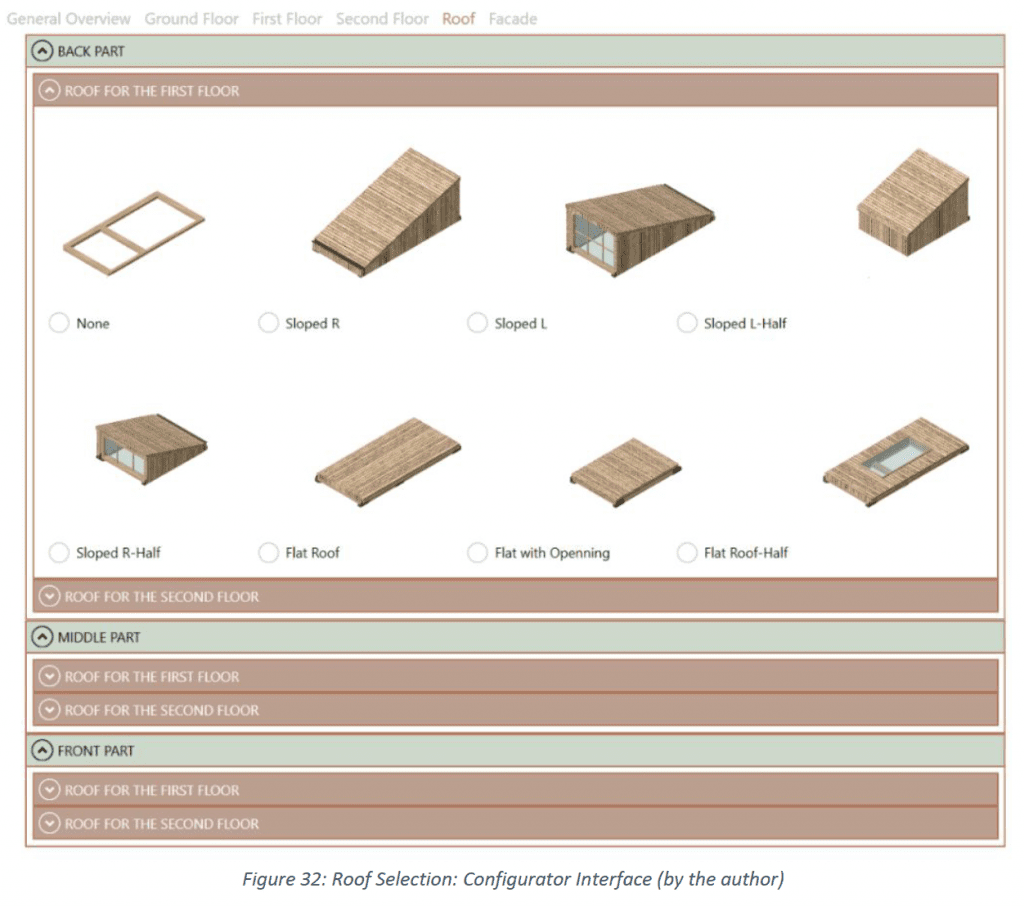 General Overview Ground Floor First Floor Second Floor Roof Facade

BACK PART

ROOF FOR THE FIRST FLOOR

None

Sloped R

Sloped L

Sloped L-Half

Sloped R-Half

Flat Roof

Flat with Openning

Flat Roof-Half

ROOF FOR THE SECOND FLOOR

MIDDLE PART

ROOF FOR THE FIRST FLOOR

ROOF FOR THE SECOND FLOOR

FRONT PART

ROOF FOR THE FIRST FLOOR

ROOF FOR THE SECOND FLOOR

Figure 32: Roof Selection: Configurator Interface (by the author)